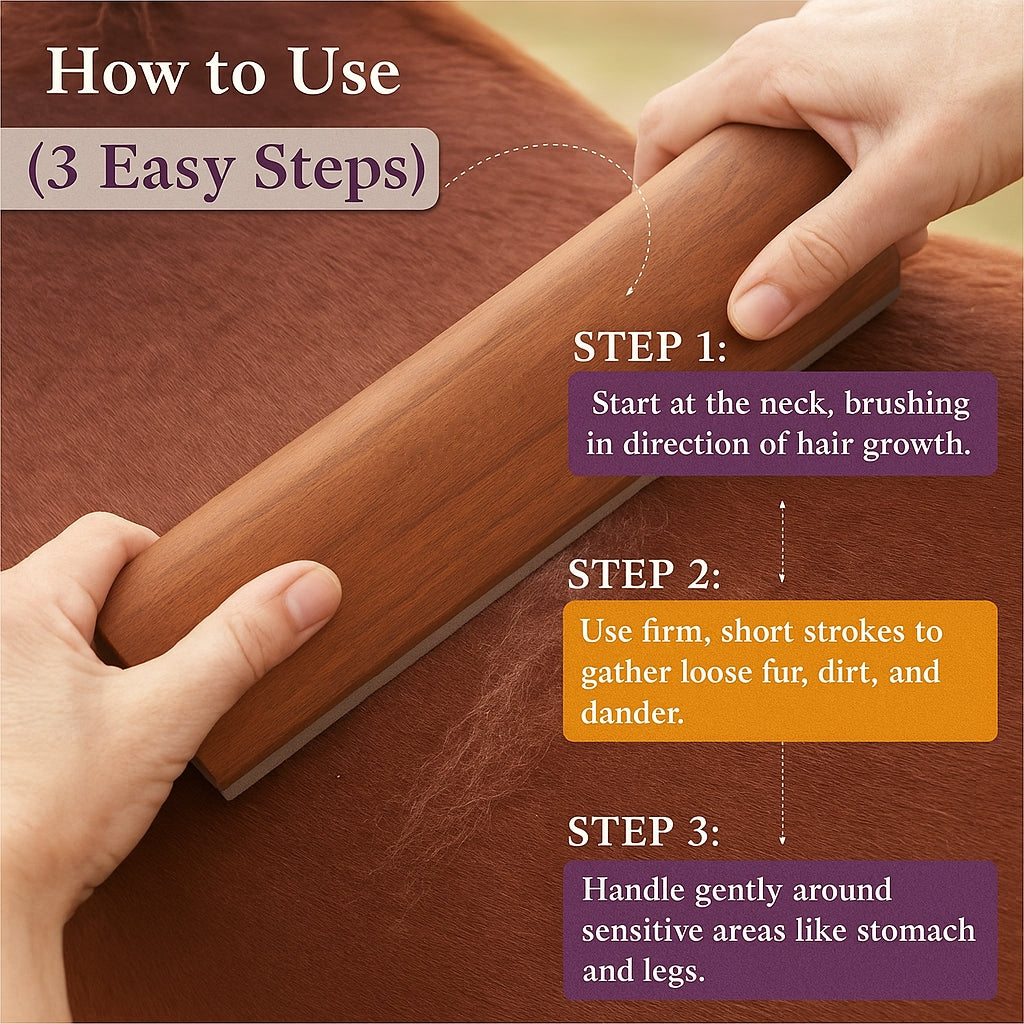 How to Use

(3 Easy Steps)

STEP 1:

Start at the neck, brushing in direction of hair growth.

STEP 2:

Use firm, short strokes to gather loose fur, dirt, and dander.

STEP 3:

Handle gently around sensitive areas like stomach and legs.